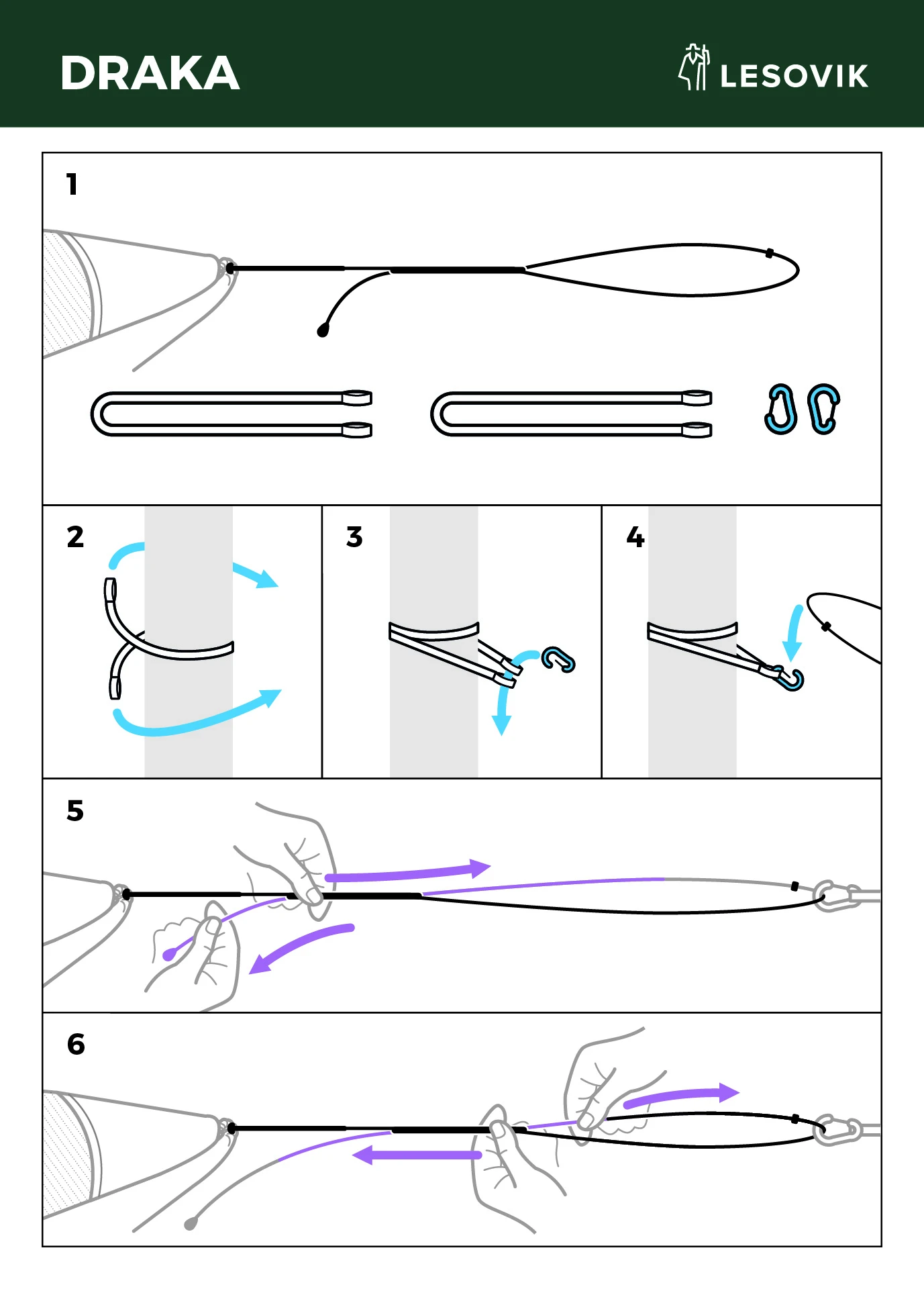 DRAKA

LESOVIK

1

2

3

4

5

6